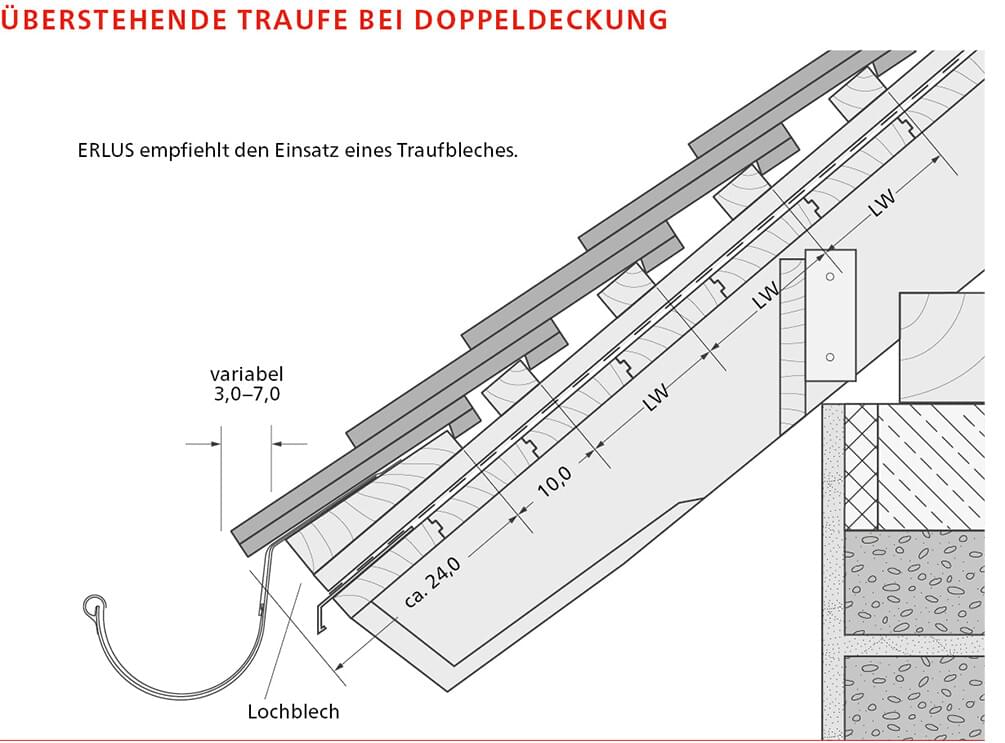 ÜBERSTEHENDE TRAUFE BEI DOPPELDECKUNG

ERLUS empfiehlt den Einsatz eines Traufbleches.

variabel
3,0–7,0

LW

LW

LW

10,0

ca. 24,0

Lochblech