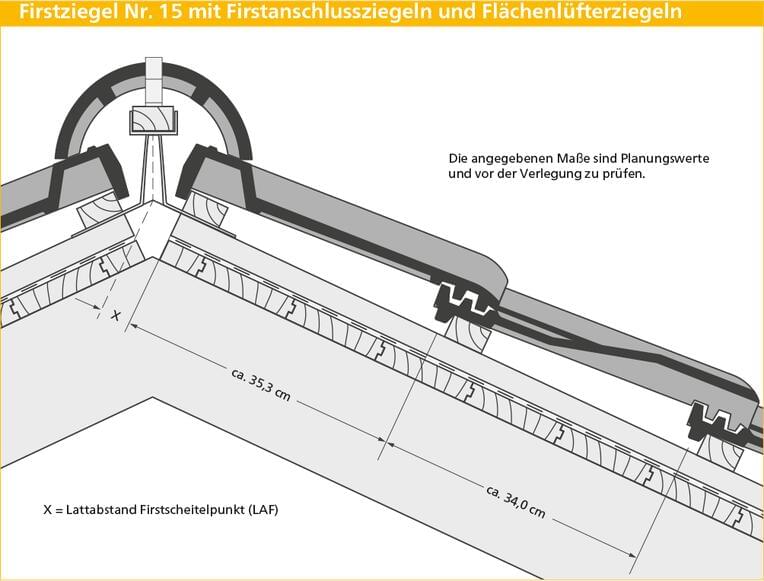 Firstziegel Nr. 15 mit Firstanschlussziegeln und Flächenlüfterziegeln

Die angegebenen Maße sind Planungswerte und vor der Verlegung zu prüfen.

X

ca. 35,3 cm

ca. 34,0 cm

X = Lattabstand Firstscheitelpunkt (LAF)