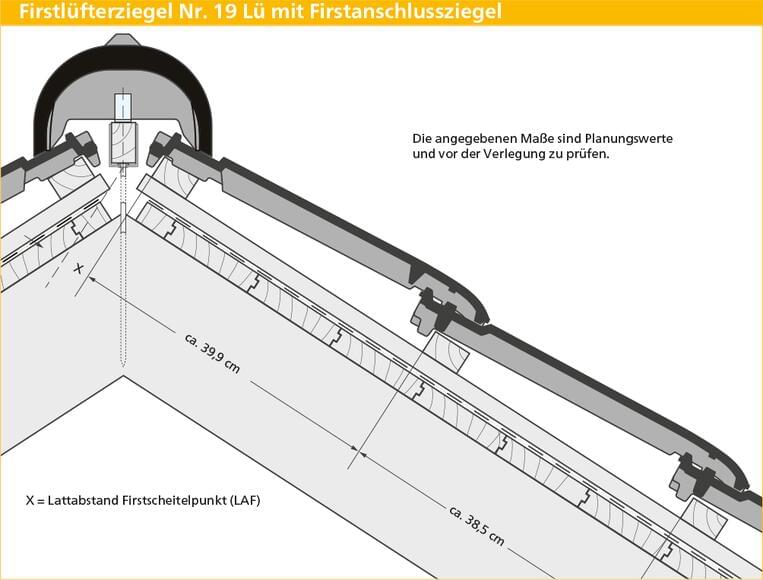 Firstlüfterziegel Nr. 19 Lü mit Firstanschlussziegel

Die angegebenen Maße sind Planungswerte und vor der Verlegung zu prüfen.

X

ca. 39,9 cm

ca. 38,5 cm

X = Lattabstand Firstscheitelpunkt (LAF)