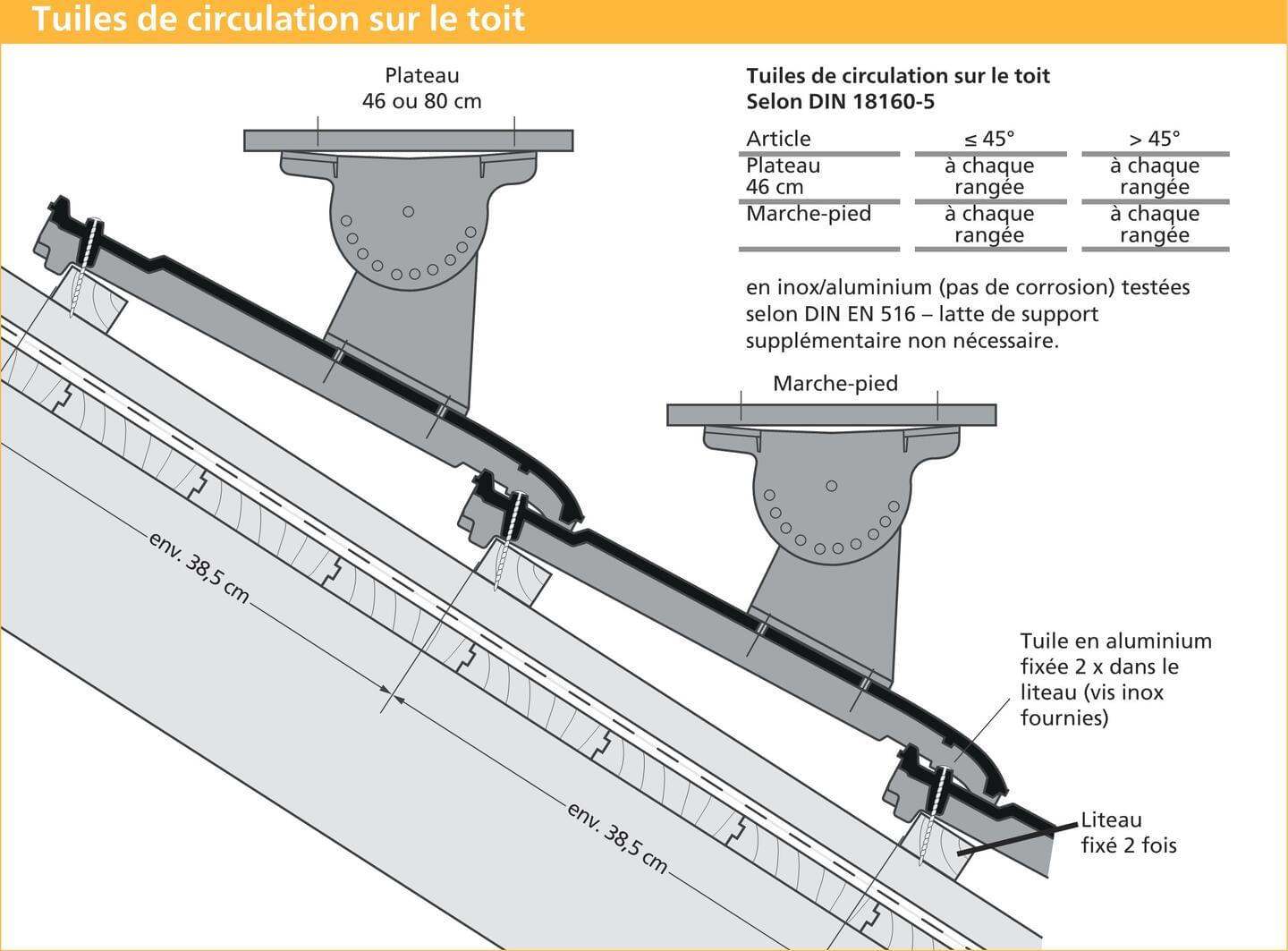 Tuiles de circulation sur le toit

Plateau
46 ou 80 cm

Tuiles de circulation sur le toit
Selon DIN 18160-5

| Article | ≤ 45° | > 45° |
|---|---|---|
| Plateau 46 cm | à chaque rangée | à chaque rangée |
| Marche-pied | à chaque rangée | à chaque rangée |

en inox/aluminium (pas de corrosion) testées selon DIN EN 516 – latte de support supplémentaire non nécessaire.

Marche-pied

env. 38,5 cm

env. 38,5 cm

Tuile en aluminium fixée 2 x dans le liteau (vis inox fournies)

Liteau fixé 2 fois