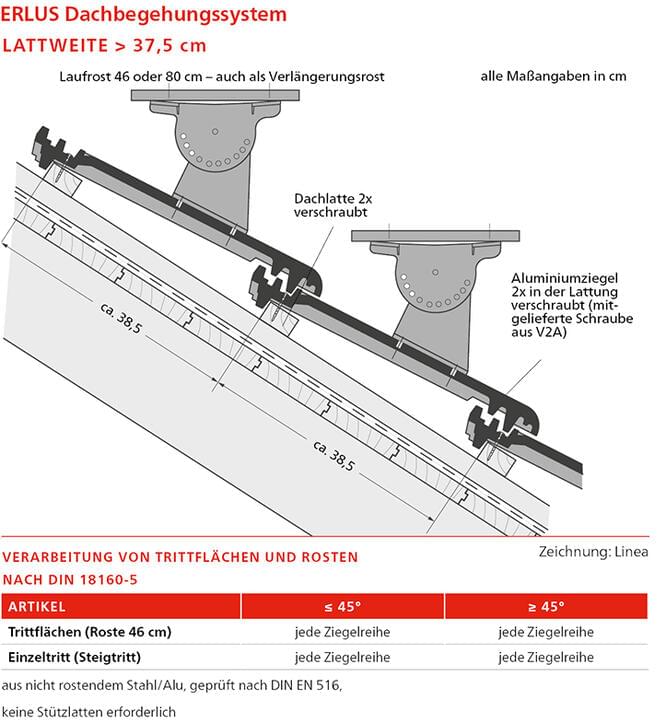 ERLUS Dachbegehungssystem

LATTWEITE > 37,5 cm

Laufrost 46 oder 80 cm – auch als Verlängerungsrost

alle Maßangaben in cm

Dachlatte 2x verschraubt

Aluminiumziegel 2x in der Lattung verschraubt (mitgelieferte Schraube aus V2A)

ca. 38,5

ca. 38,5

Zeichnung: Linea

VERARBEITUNG VON TRITTFLÄCHEN UND ROSTEN NACH DIN 18160-5

| ARTIKEL | ≤ 45° | ≥ 45° |
|---|---|---|
| Trittflächen (Roste 46 cm) | jede Ziegelreihe | jede Ziegelreihe |
| Einzeltritt (Steigtritt) | jede Ziegelreihe | jede Ziegelreihe |

aus nicht rostendem Stahl/Alu, geprüft nach DIN EN 516,

keine Stützlatten erforderlich