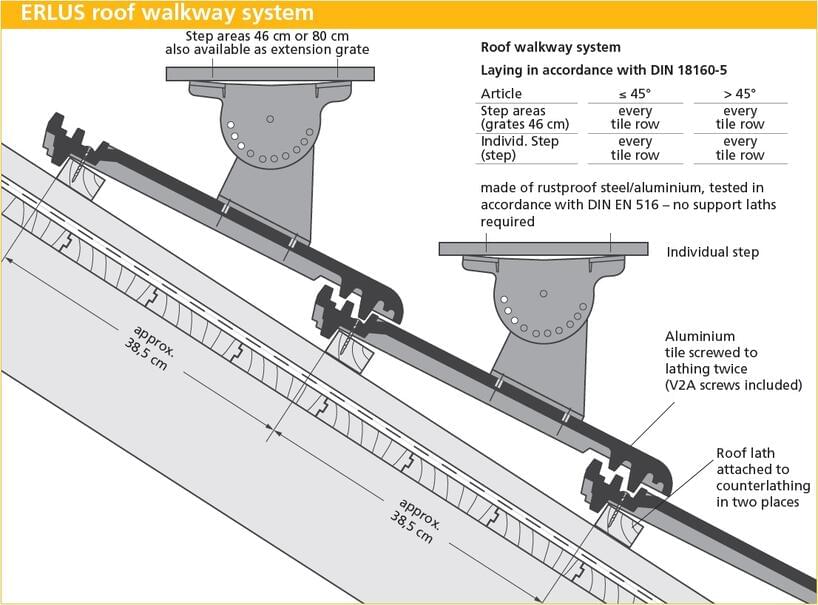 ERLUS roof walkway system

Step areas 46 cm or 80 cm also available as extension grate

Roof walkway system

Laying in accordance with DIN 18160-5

| Article | ≤ 45° | > 45° |
|---|---|---|
| Step areas (grates 46 cm) | every tile row | every tile row |
| Individ. Step (step) | every tile row | every tile row |

made of rustproof steel/aluminium, tested in accordance with DIN EN 516 – no support laths required

Individual step

Aluminium tile screwed to lathing twice (V2A screws included)

Roof lath attached to counterlathing in two places

approx. 38,5 cm

approx. 38,5 cm