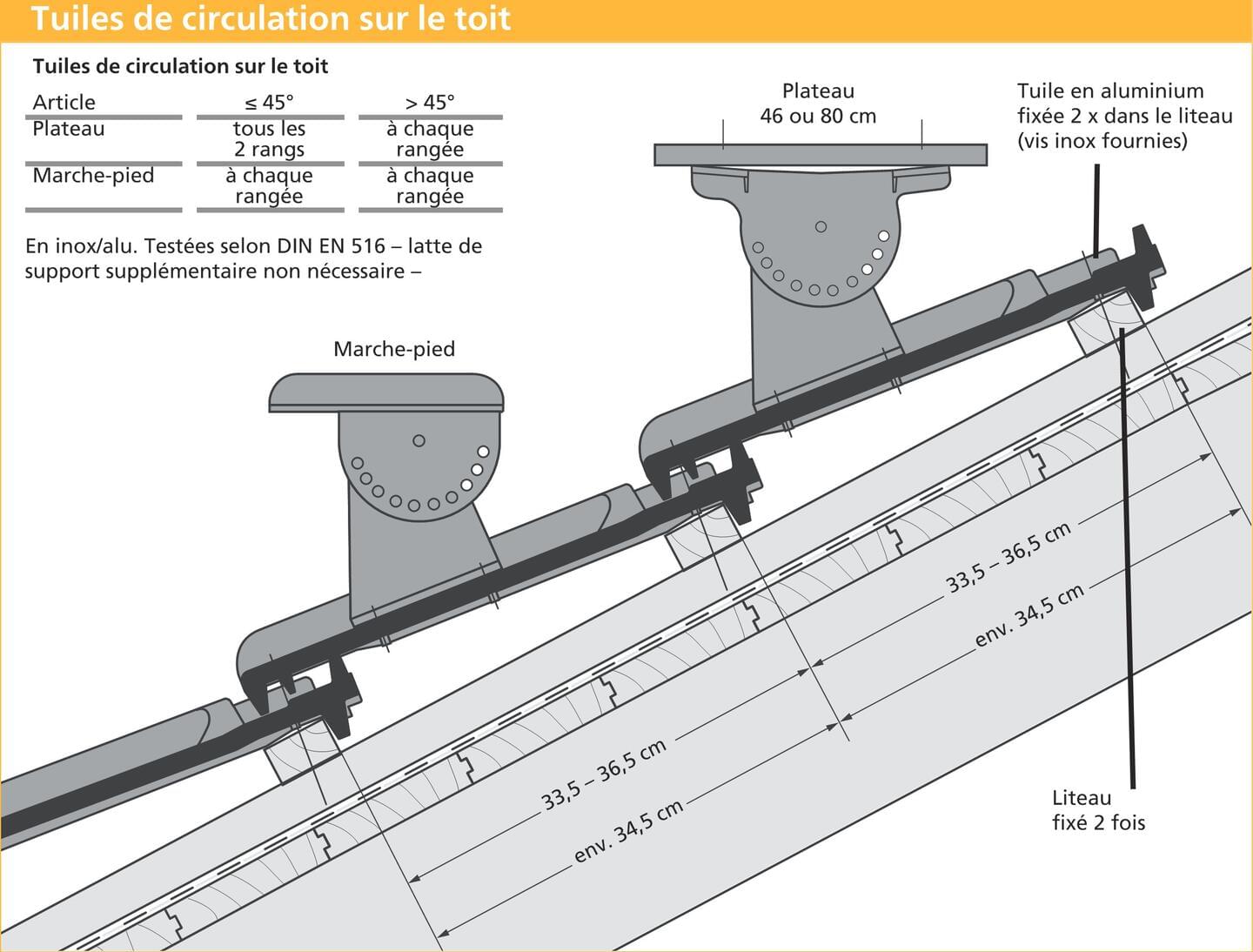 Tuiles de circulation sur le toit

Tuiles de circulation sur le toit

| Article | ≤ 45° | > 45° |
|---|---|---|
| Plateau | tous les 2 rangs | à chaque rangée |
| Marche-pied | à chaque rangée | à chaque rangée |

En inox/alu. Testées selon DIN EN 516 – latte de support supplémentaire non nécessaire –

Plateau
46 ou 80 cm

Tuile en aluminium fixée 2 x dans le liteau (vis inox fournies)

Marche-pied

33,5 – 36,5 cm

env. 34,5 cm

33,5 – 36,5 cm

env. 34,5 cm

Liteau
fixé 2 fois