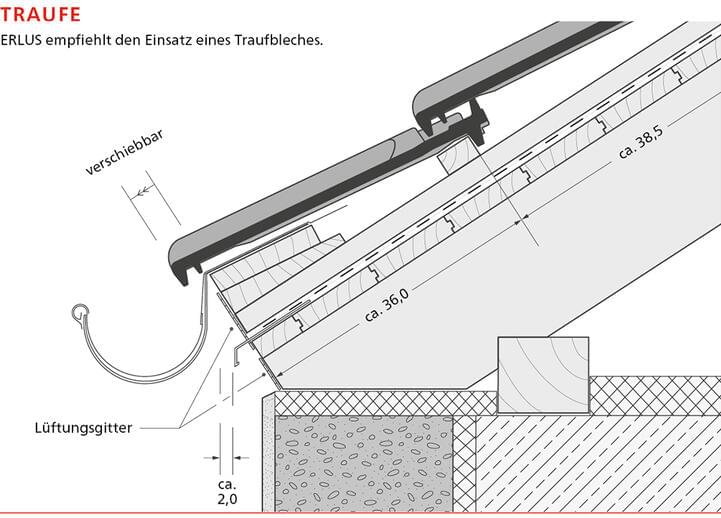 TRAUFE

ERLUS empfiehlt den Einsatz eines Traufbleches.

verschiebbar

ca. 38,5

ca. 36,0

Lüftungsgitter

ca.
2,0